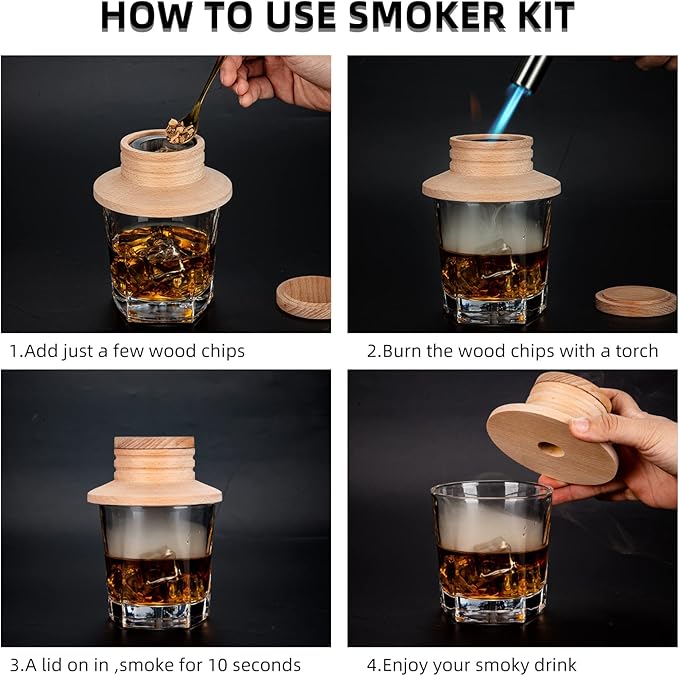 HOW TO USE SMOKER KIT

1.Add just a few wood chips

2.Burn the wood chips with a torch

3.A lid on in ,smoke for 10 seconds

4.Enjoy your smoky drink