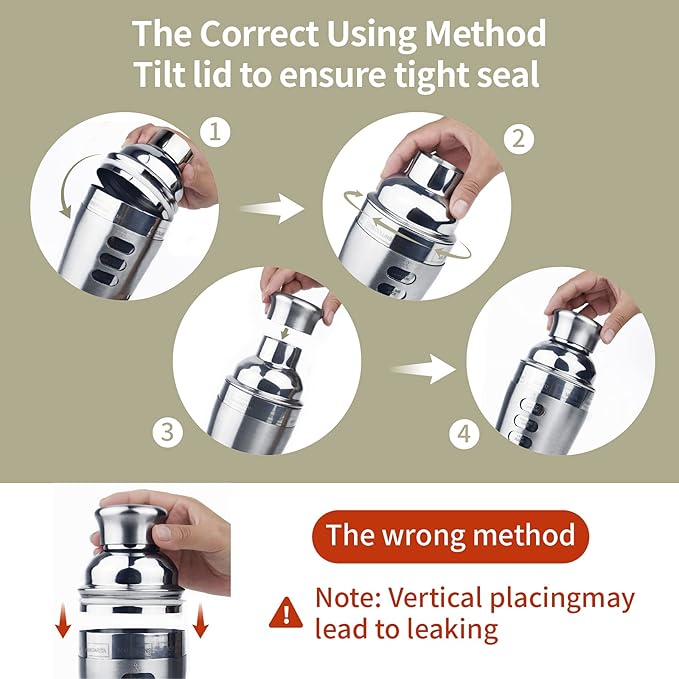 The Correct Using Method
Tilt lid to ensure tight seal

1

2

3

4

The wrong method

Note: Vertical placingmay lead to leaking