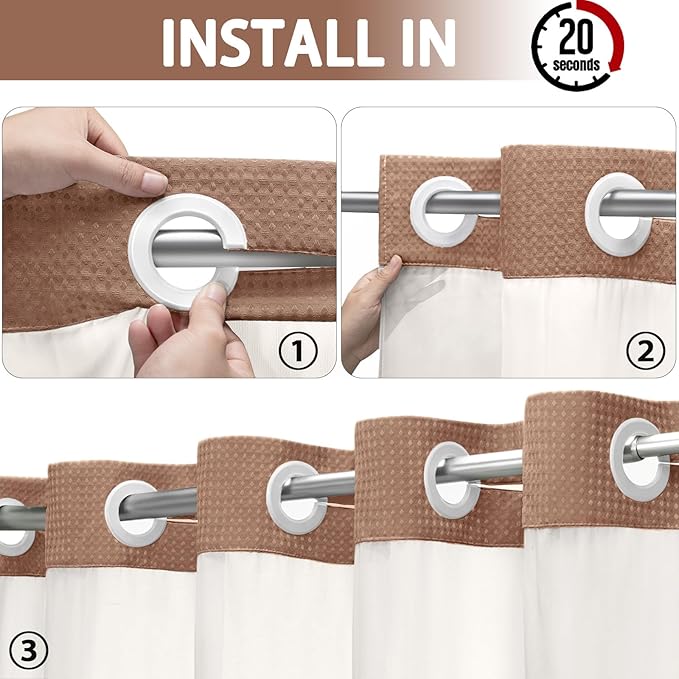 INSTALL IN

20
seconds

1

2

3