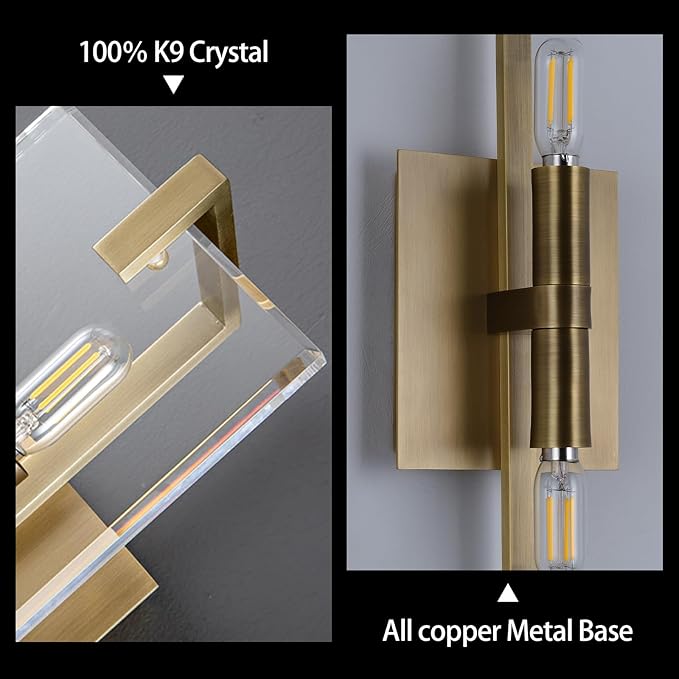 100% K9 Crystal

All copper Metal Base