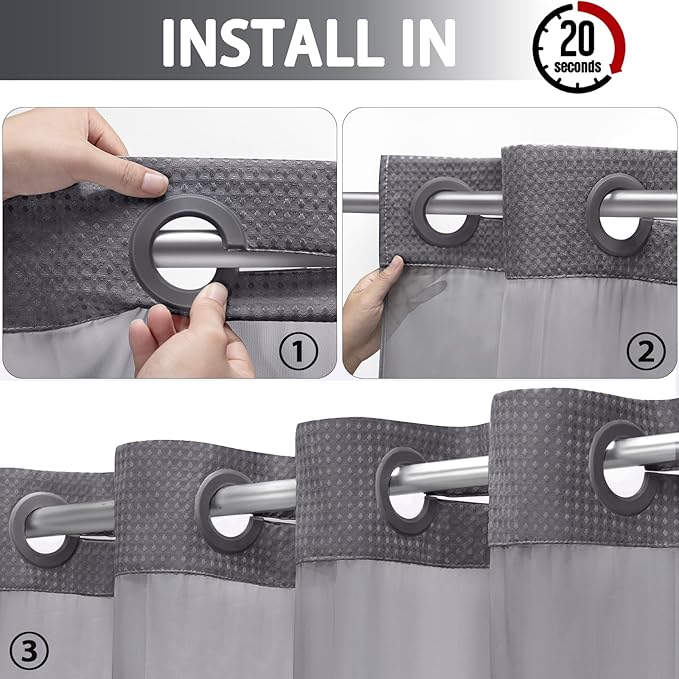 INSTALL IN

20
seconds

①

②

③