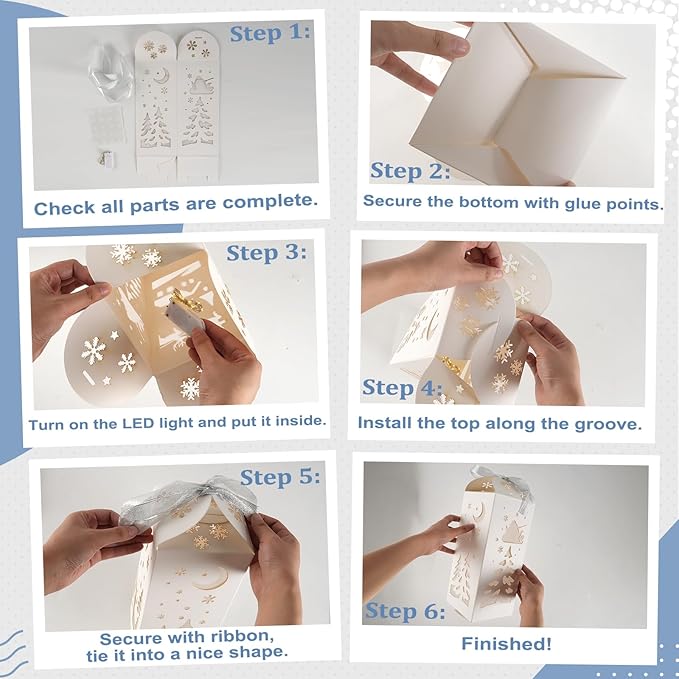 Step 1:

Check all parts are complete.

Step 2:

Secure the bottom with glue points.

Step 3:

Turn on the LED light and put it inside.

Step 4:

Install the top along the groove.

Step 5:

Secure with ribbon, tie it into a nice shape.

Step 6:

Finished!