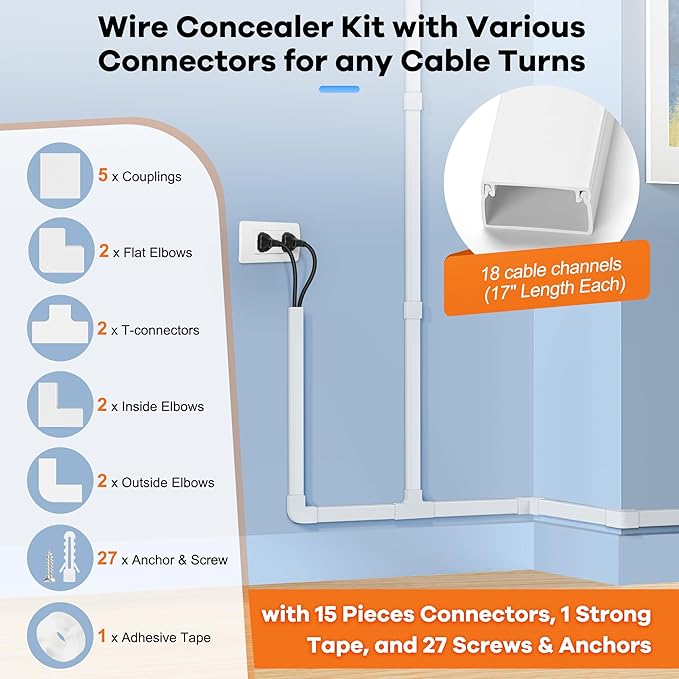 Wire Concealer Kit with Various Connectors for any Cable Turns

5 x Couplings

2 x Flat Elbows

2 x T-connectors

2 x Inside Elbows

2 x Outside Elbows

27 x Anchor & Screw

1 x Adhesive Tape

18 cable channels (17" Length Each)

with 15 Pieces Connectors, 1 Strong Tape, and 27 Screws & Anchors