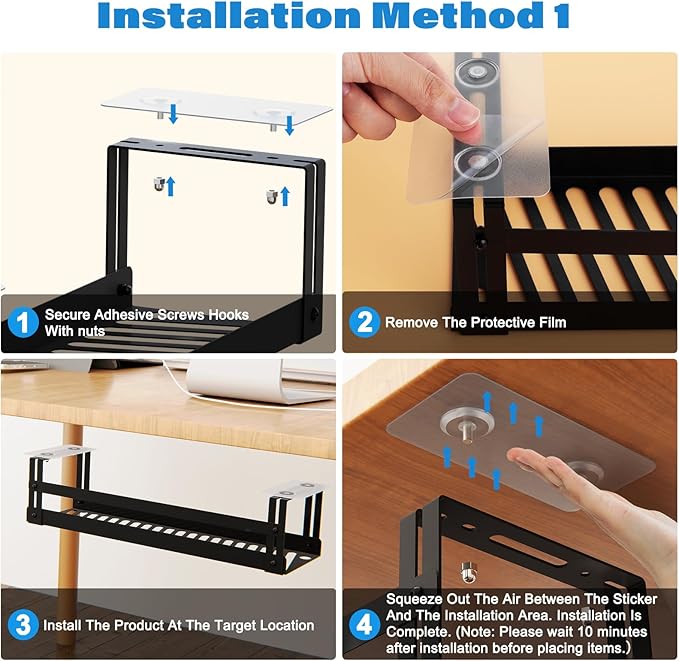 Installation Method 1

1 Secure Adhesive Screws Hooks With nuts

2 Remove The Protective Film

3 Install The Product At The Target Location

4 Squeeze Out The Air Between The Sticker And The Installation Area. Installation Is Complete. (Note: Please wait 10 minutes after installation before placing items.)