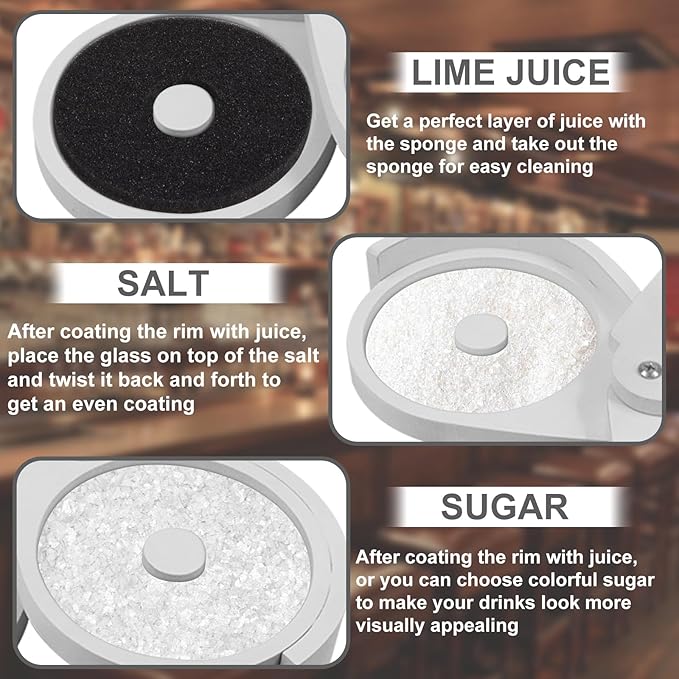 LIME JUICE

Get a perfect layer of juice with the sponge and take out the sponge for easy cleaning

SALT

After coating the rim with juice, place the glass on top of the salt and twist it back and forth to get an even coating

SUGAR

After coating the rim with juice, or you can choose colorful sugar to make your drinks look more visually appealing