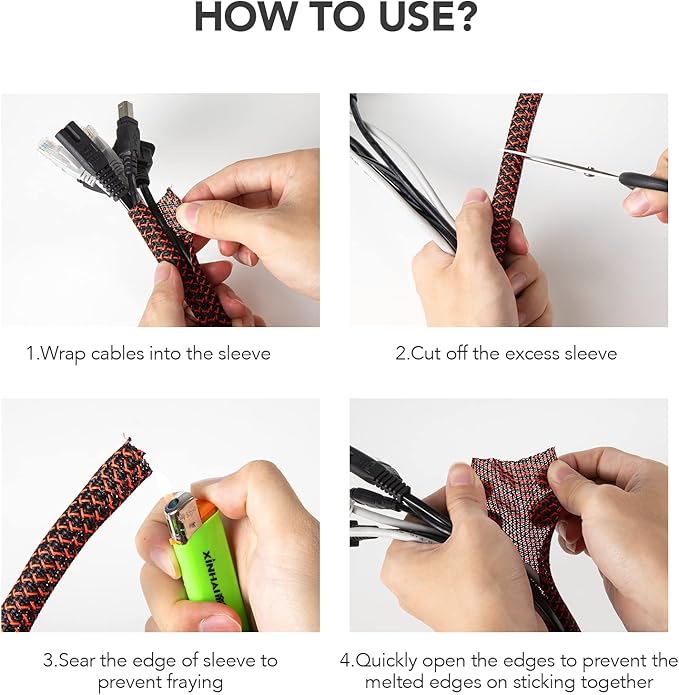 HOW TO USE?

1.Wrap cables into the sleeve

2.Cut off the excess sleeve

XINHAI

3.Sear the edge of sleeve to prevent fraying

4.Quickly open the edges to prevent the melted edges on sticking together