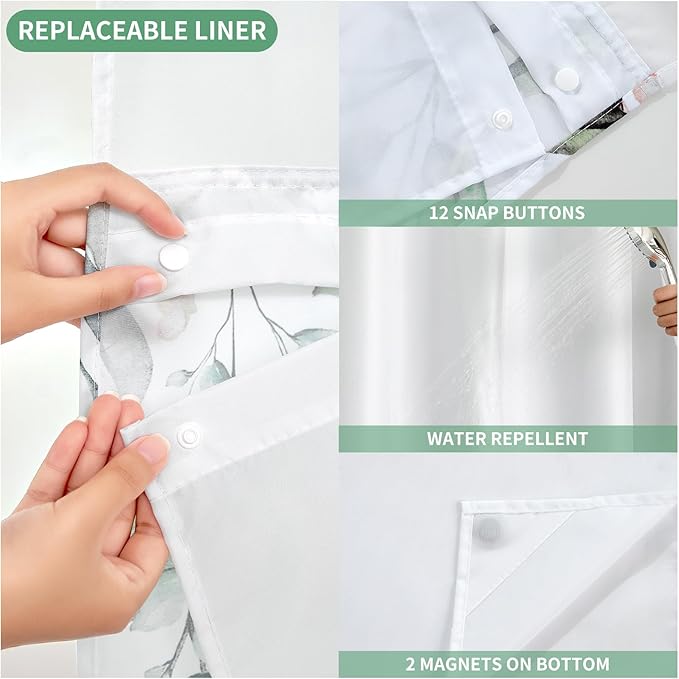 REPLACEABLE LINER

12 SNAP BUTTONS

WATER REPELLENT

2 MAGNETS ON BOTTOM