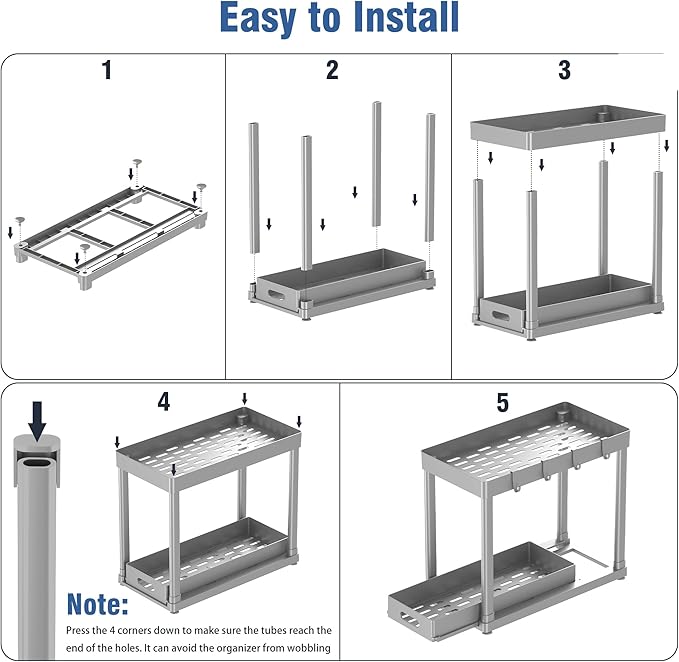 Easy to Install

1

2

3

4

5

Note:

Press the 4 corners down to make sure the tubes reach the end of the holes. It can avoid the organizer from wobbling