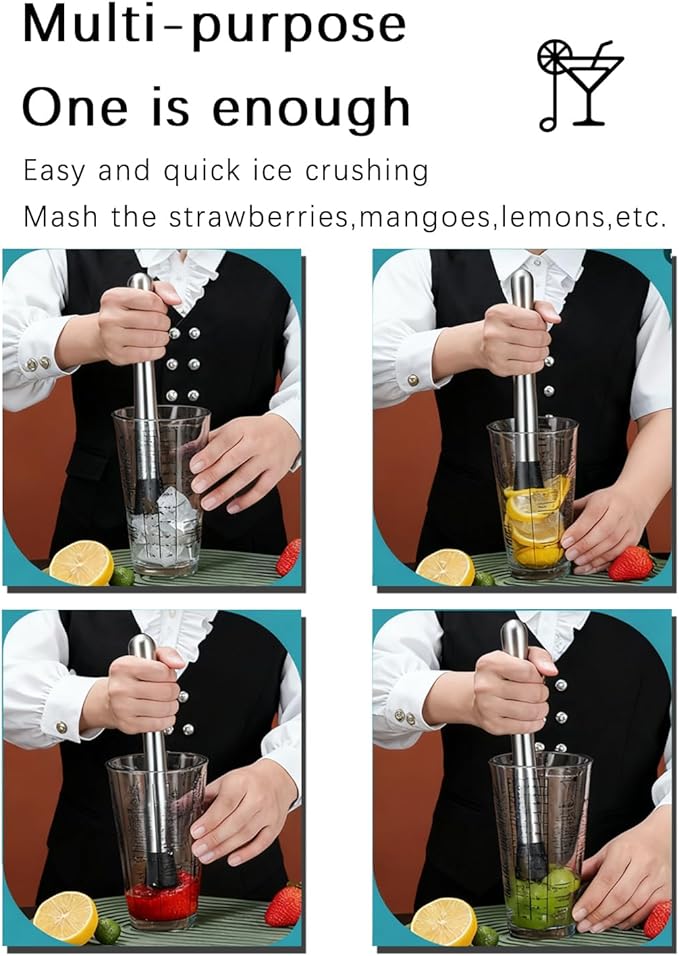 Multi-purpose
One is enough

Easy and quick ice crushing
Mash the strawberries,mangoes,lemons,etc.