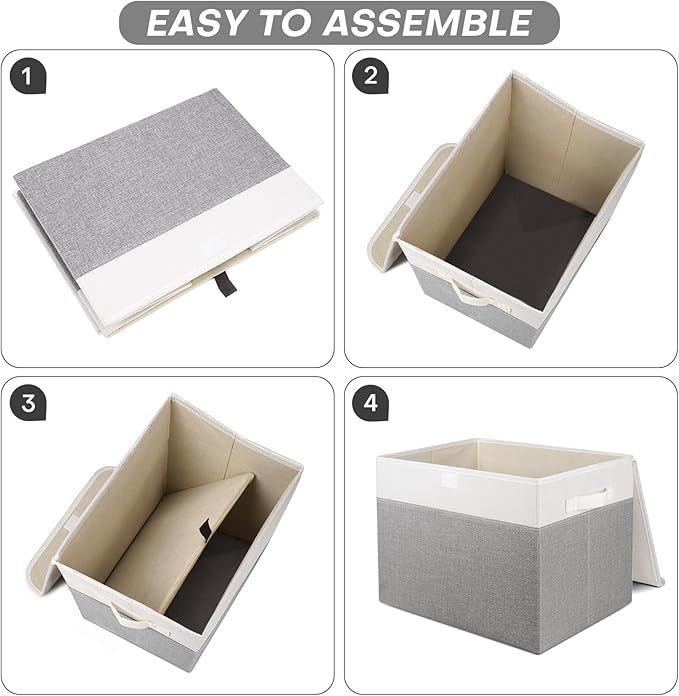 EASY TO ASSEMBLE

1

2

3

4