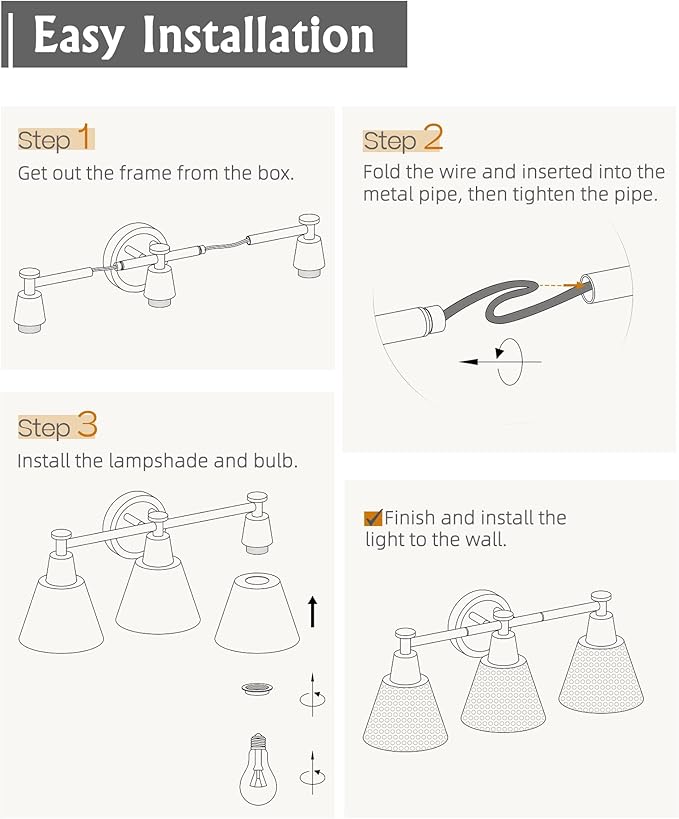 Easy Installation

Step 1
Get out the frame from the box.

Step 2
Fold the wire and inserted into the metal pipe, then tighten the pipe.

Step 3
Install the lampshade and bulb.

Finish and install the light to the wall.