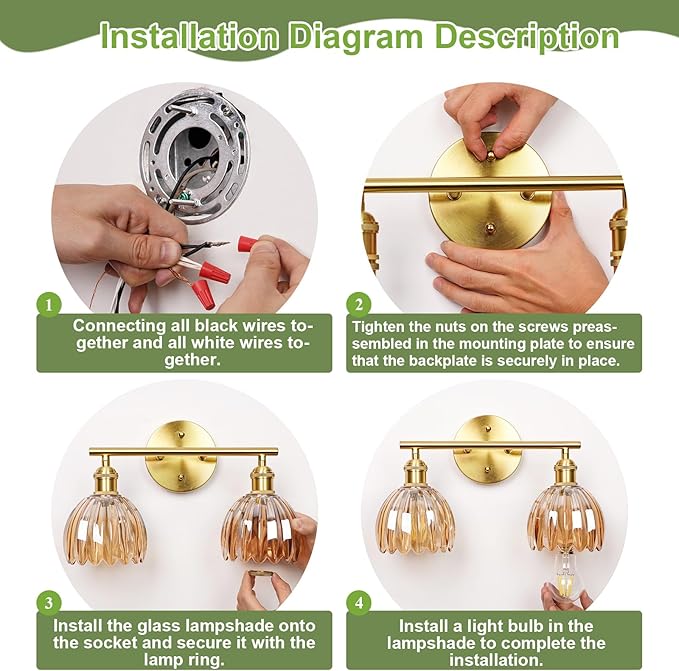 Installation Diagram Description

1
Connecting all black wires together and all white wires together.

2
Tighten the nuts on the screws preassembled in the mounting plate to ensure that the backplate is securely in place.

3
Install the glass lampshade onto the socket and secure it with the lamp ring.

4
Install a light bulb in the lampshade to complete the installation.