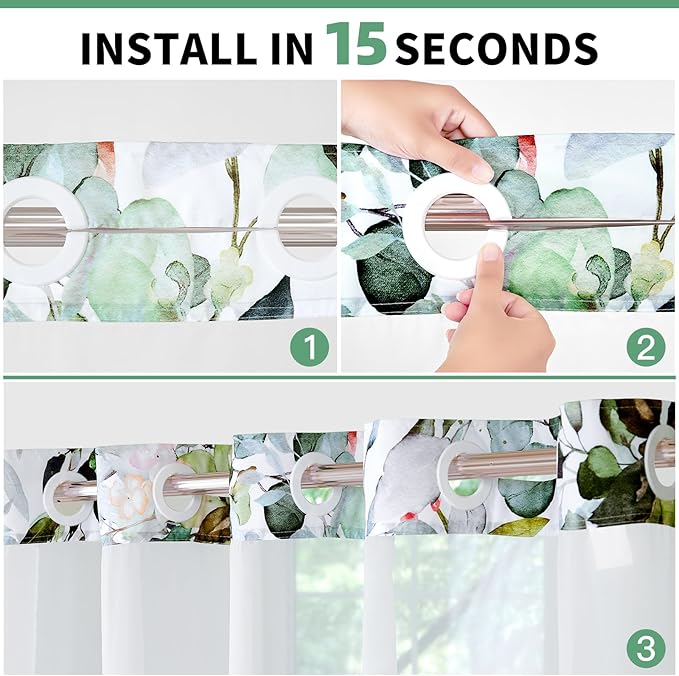 INSTALL IN 15 SECONDS

1

2

3