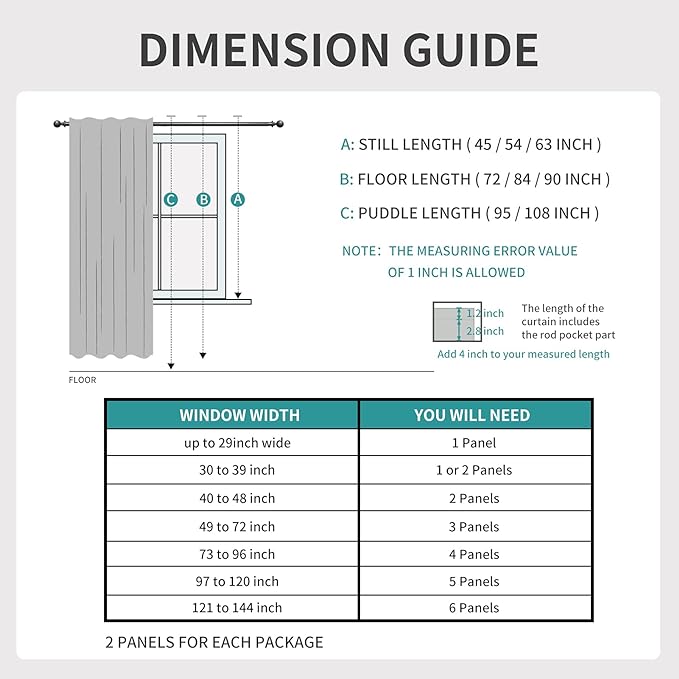 DIMENSION GUIDE

C B A

FLOOR

A: STILL LENGTH ( 45 / 54 / 63 INCH )

B: FLOOR LENGTH ( 72 / 84 / 90 INCH )

C: PUDDLE LENGTH ( 95 / 108 INCH )

NOTE: THE MEASURING ERROR VALUE OF 1 INCH IS ALLOWED

1.2 inch
2.8 inch

The length of the curtain includes the rod pocket part

Add 4 inch to your measured length

| WINDOW WIDTH | YOU WILL NEED |
|---|---|
| up to 29inch wide | 1 Panel |
| 30 to 39 inch | 1 or 2 Panels |
| 40 to 48 inch | 2 Panels |
| 49 to 72 inch | 3 Panels |
| 73 to 96 inch | 4 Panels |
| 97 to 120 inch | 5 Panels |
| 121 to 144 inch | 6 Panels |

2 PANELS FOR EACH PACKAGE