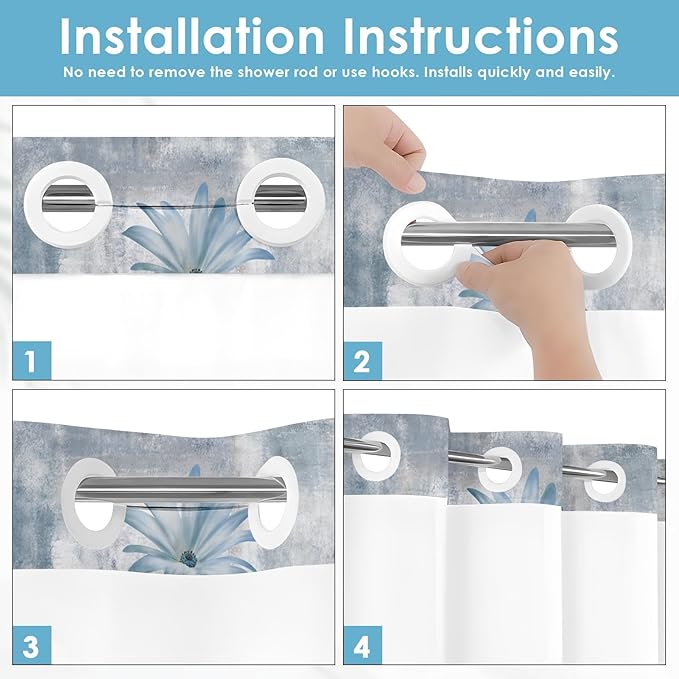 Installation Instructions

No need to remove the shower rod or use hooks. Installs quickly and easily.

1

2

3

4