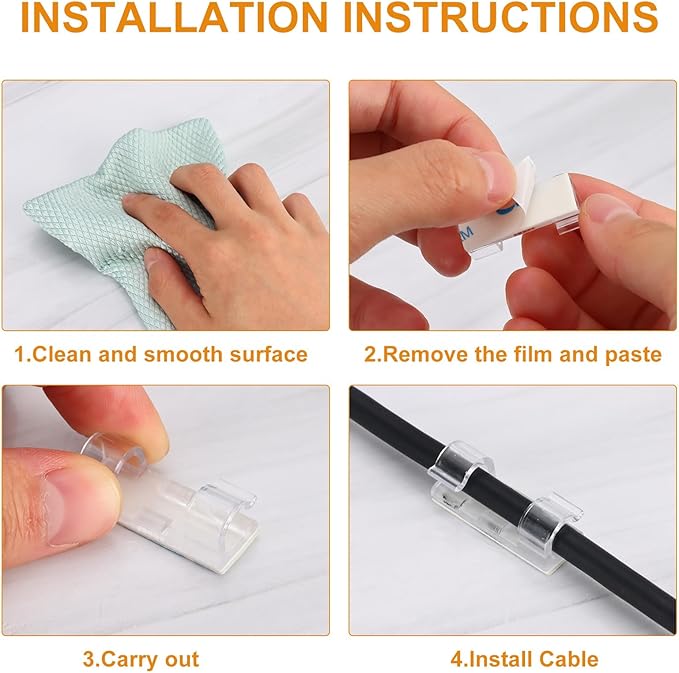 INSTALLATION INSTRUCTIONS

1.Clean and smooth surface

2.Remove the film and paste

3.Carry out

4.Install Cable