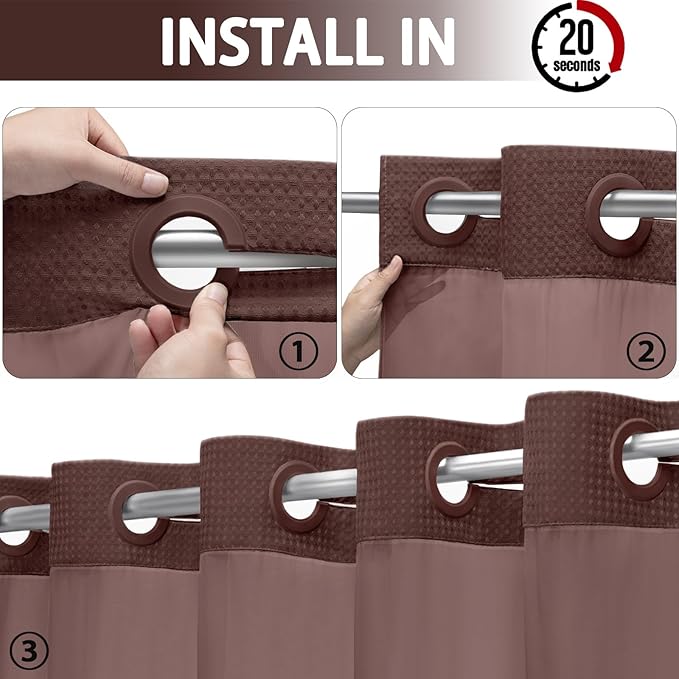 INSTALL IN

20 seconds

①

②

③