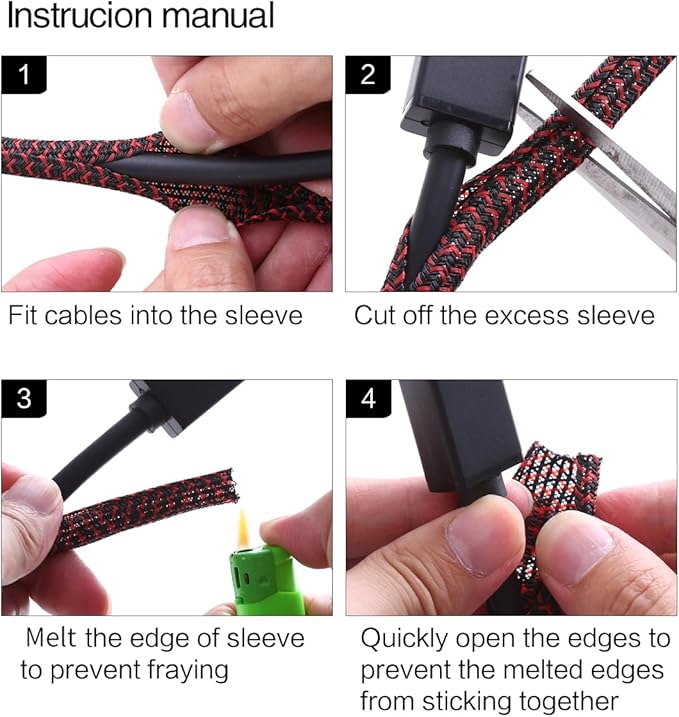 Instrucion manual

1

Fit cables into the sleeve

2

Cut off the excess sleeve

3

Melt the edge of sleeve to prevent fraying

4

Quickly open the edges to prevent the melted edges from sticking together