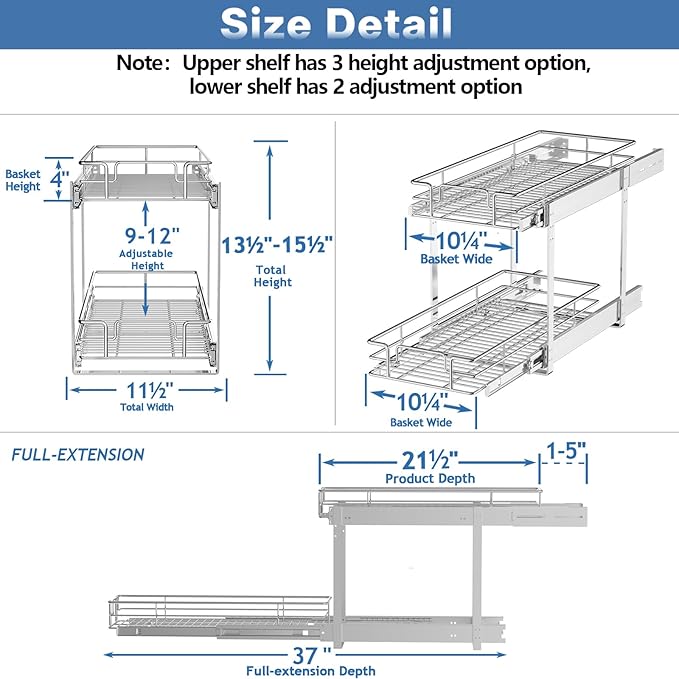 Size Detail

Note: Upper shelf has 3 height adjustment option, lower shelf has 2 adjustment option

Basket Height

4"

9-12"
Adjustable Height

13½"-15½"

Total Height

11½"
Total Width

10¼"
Basket Wide

10¼"
Basket Wide

FULL-EXTENSION

21½"
Product Depth

1-5"

37"
Full-extension Depth