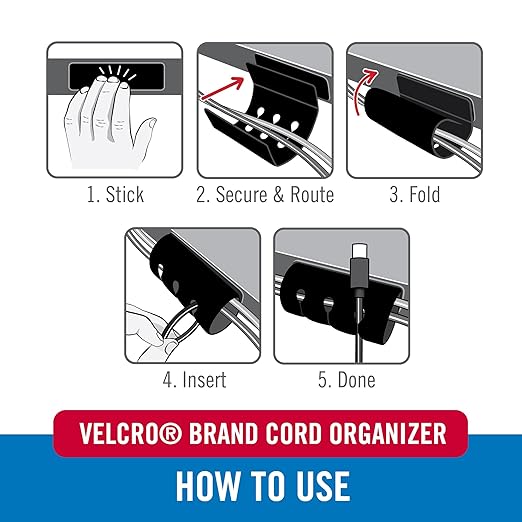 1. Stick

2. Secure & Route

3. Fold

4. Insert

5. Done

VELCRO® BRAND CORD ORGANIZER

HOW TO USE