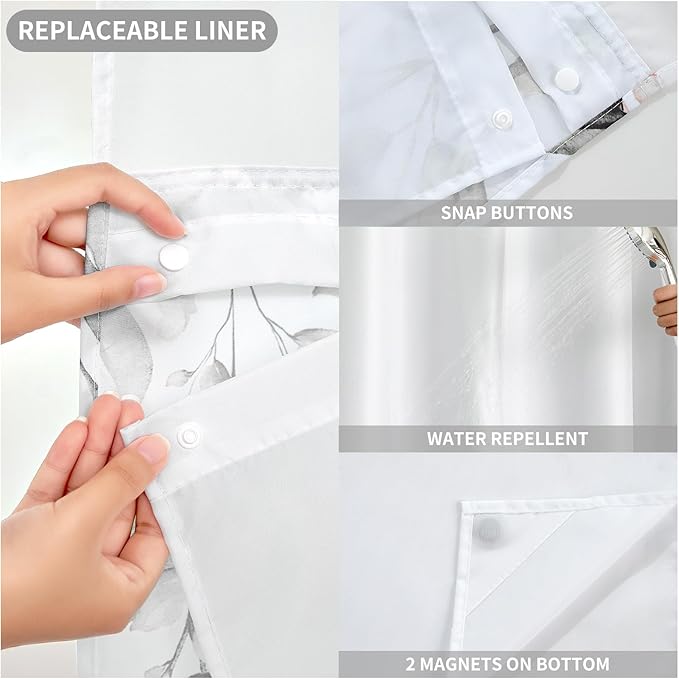 REPLACEABLE LINER

SNAP BUTTONS

WATER REPELLENT

2 MAGNETS ON BOTTOM