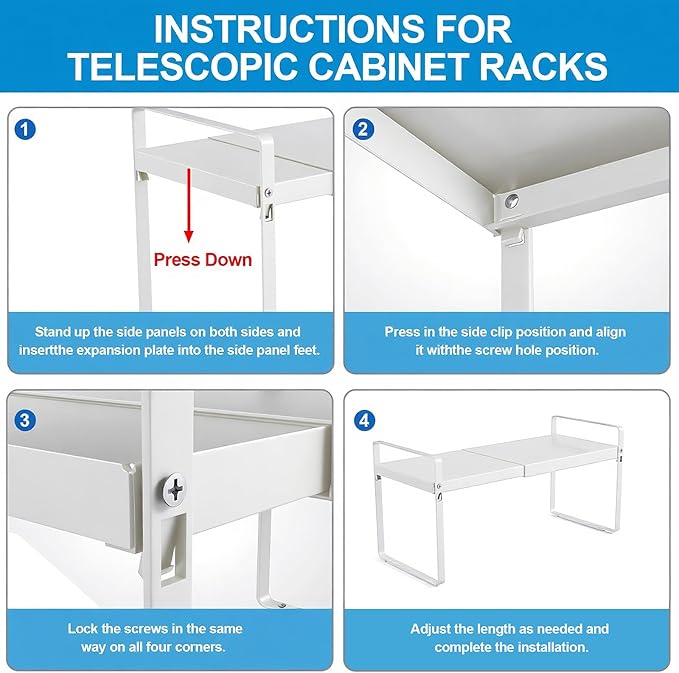 INSTRUCTIONS FOR TELESCOPIC CABINET RACKS

1

Press Down

Stand up the side panels on both sides and insertthe expansion plate into the side panel feet.

2

Press in the side clip position and align it withthe screw hole position.

3

Lock the screws in the same way on all four corners.

4

Adjust the length as needed and complete the installation.