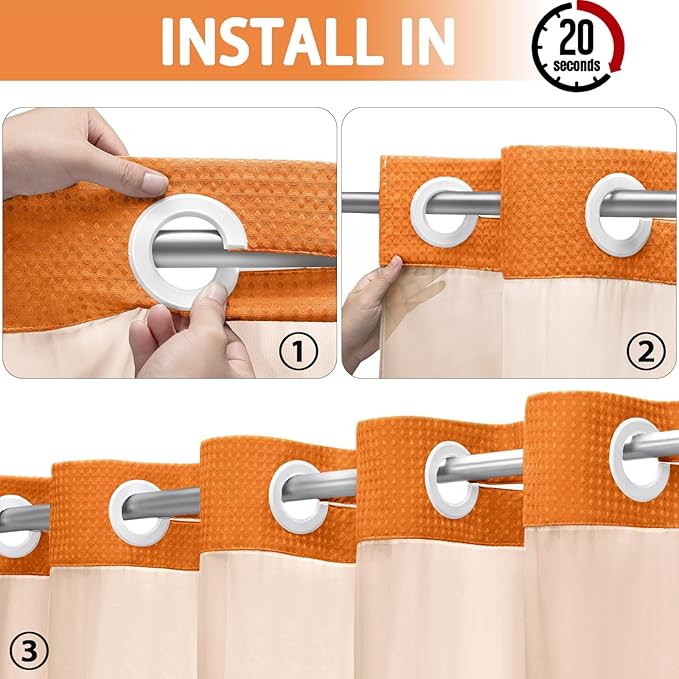 INSTALL IN

20
seconds

①

②

③