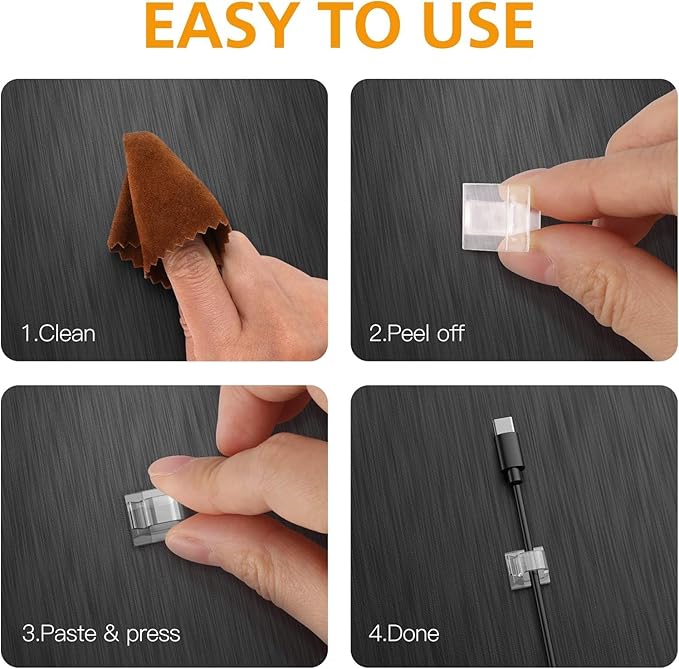 EASY TO USE

1.Clean

2.Peel off

3.Paste & press

4.Done