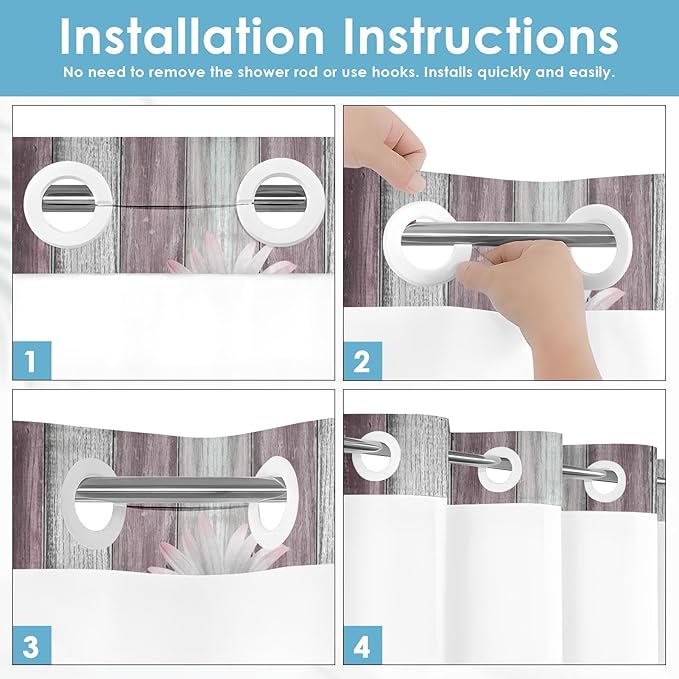 Installation Instructions

No need to remove the shower rod or use hooks. Installs quickly and easily.

1

2

3

4