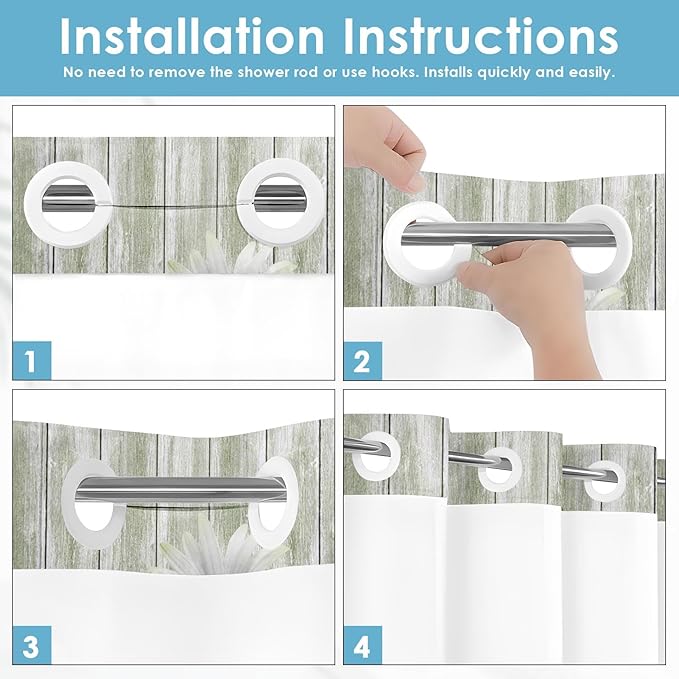 Installation Instructions

No need to remove the shower rod or use hooks. Installs quickly and easily.

1

2

3

4