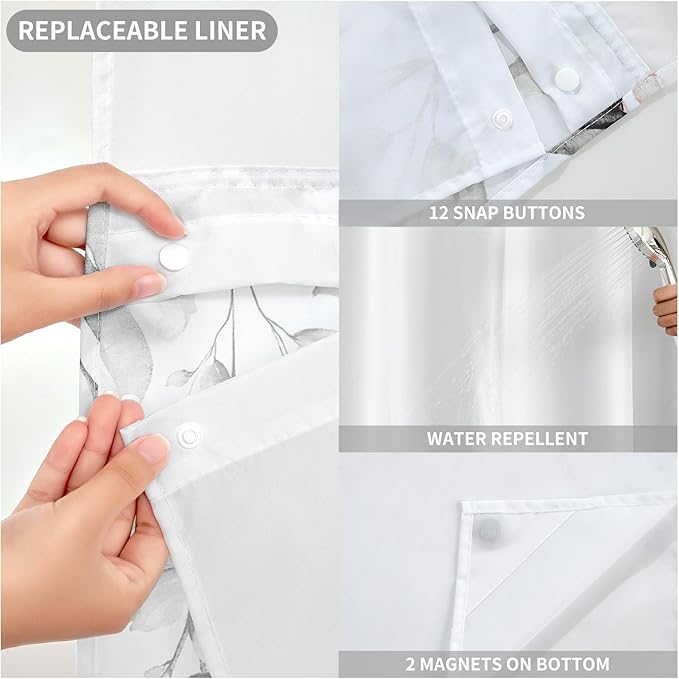 REPLACEABLE LINER

12 SNAP BUTTONS

WATER REPELLENT

2 MAGNETS ON BOTTOM