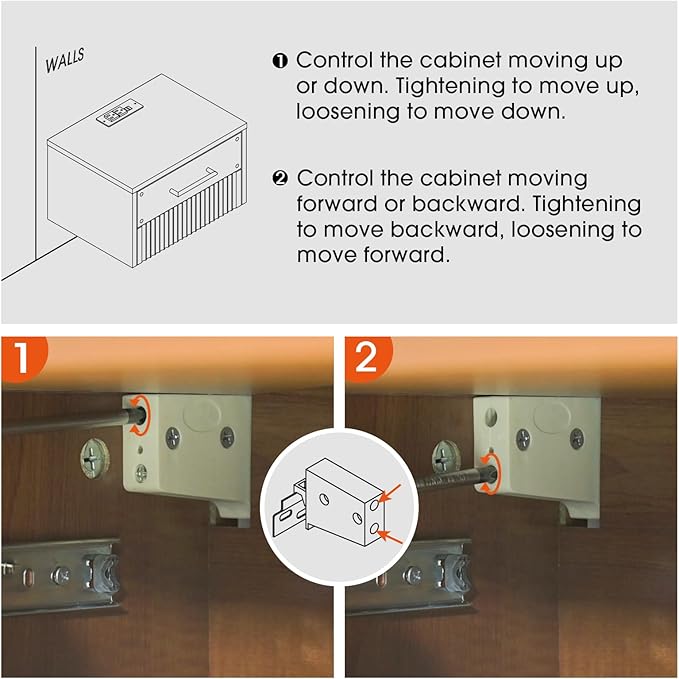 WALLS

❶ Control the cabinet moving up or down. Tightening to move up, loosening to move down.

❷ Control the cabinet moving forward or backward. Tightening to move backward, loosening to move forward.

1

2