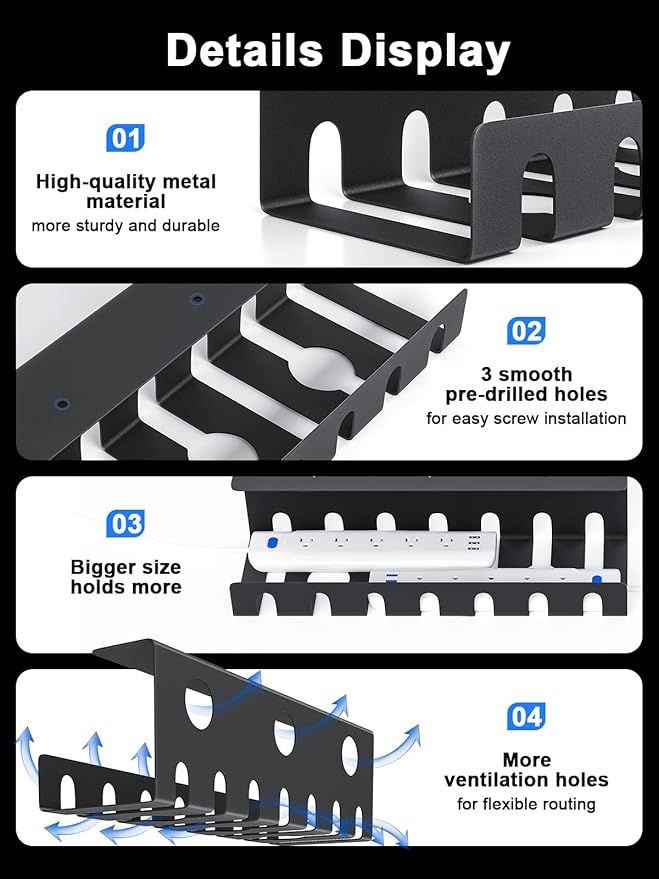 Details Display

01

High-quality metal material

more sturdy and durable

02

3 smooth pre-drilled holes

for easy screw installation

03

Bigger size holds more

04

More ventilation holes

for flexible routing