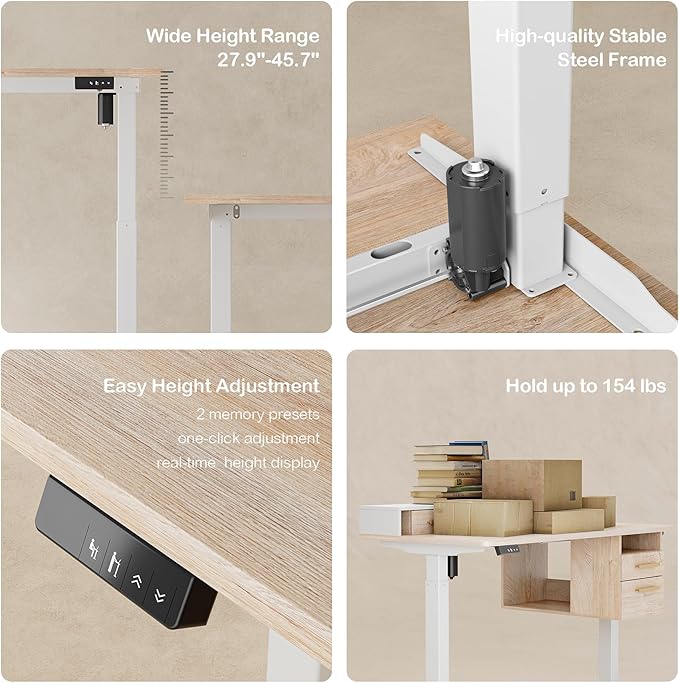 Wide Height Range
27.9"-45.7"

High-quality Stable
Steel Frame

Easy Height Adjustment
2 memory presets
one-click adjustment
real-time height display

Hold up to 154 lbs