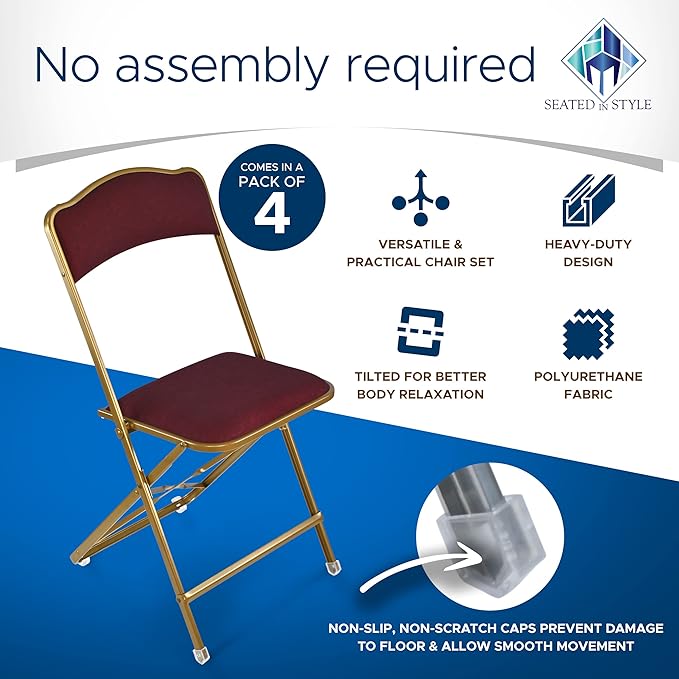 No assembly required

SEATED IN STYLE

COMES IN A PACK OF 4

VERSATILE & PRACTICAL CHAIR SET

HEAVY-DUTY DESIGN

TILTED FOR BETTER BODY RELAXATION

POLYURETHANE FABRIC

NON-SLIP, NON-SCRATCH CAPS PREVENT DAMAGE TO FLOOR & ALLOW SMOOTH MOVEMENT