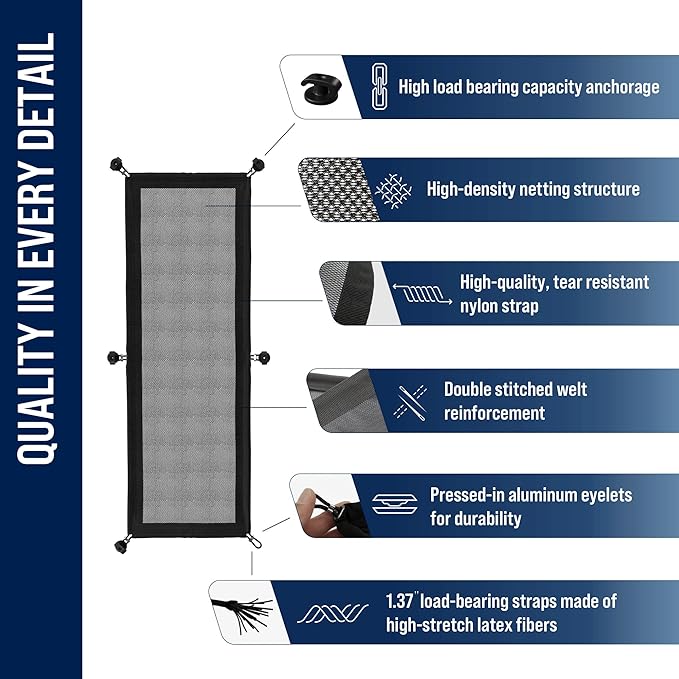 QUALITY IN EVERY DETAIL

High load bearing capacity anchorage

High-density netting structure

High-quality, tear resistant nylon strap

Double stitched welt reinforcement

Pressed-in aluminum eyelets for durability

1.37" load-bearing straps made of high-stretch latex fibers