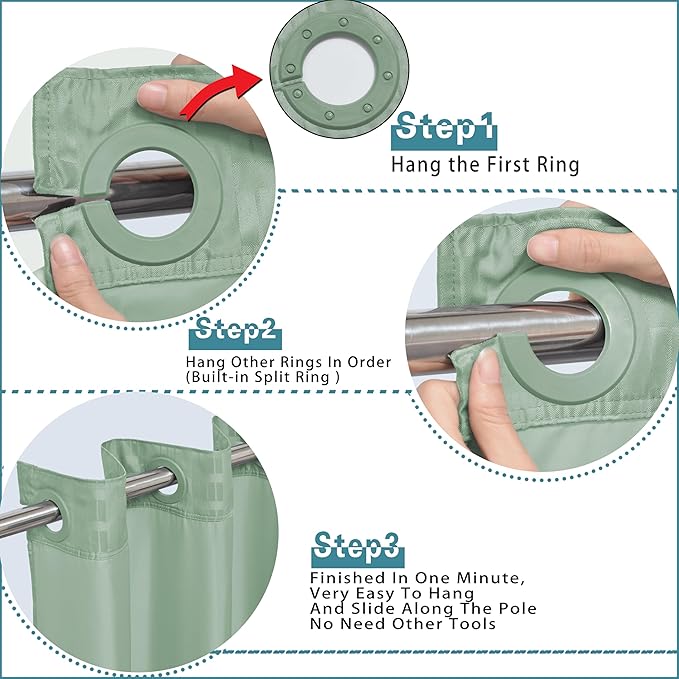 Step1
Hang the First Ring

Step2
Hang Other Rings In Order
(Built-in Split Ring )

Step3
Finished In One Minute,
Very Easy To Hang
And Slide Along The Pole
No Need Other Tools