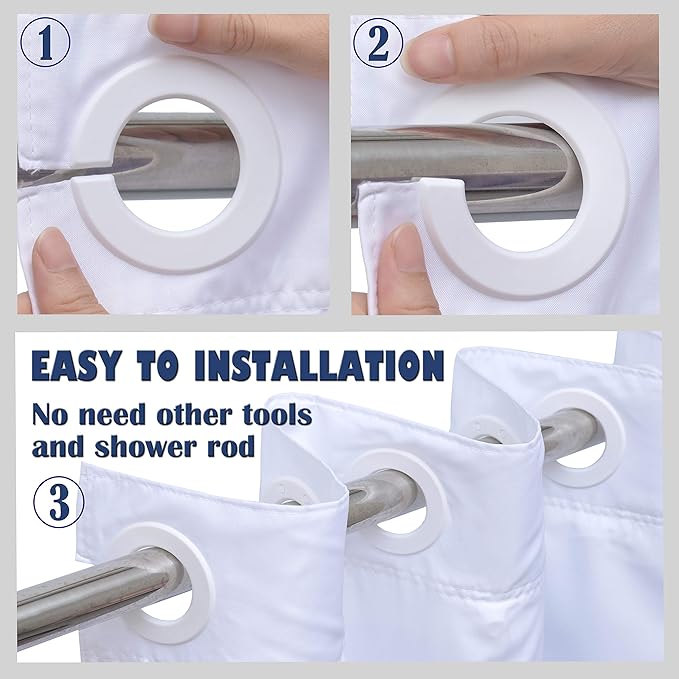 1

2

EASY TO INSTALLATION

No need other tools and shower rod

3