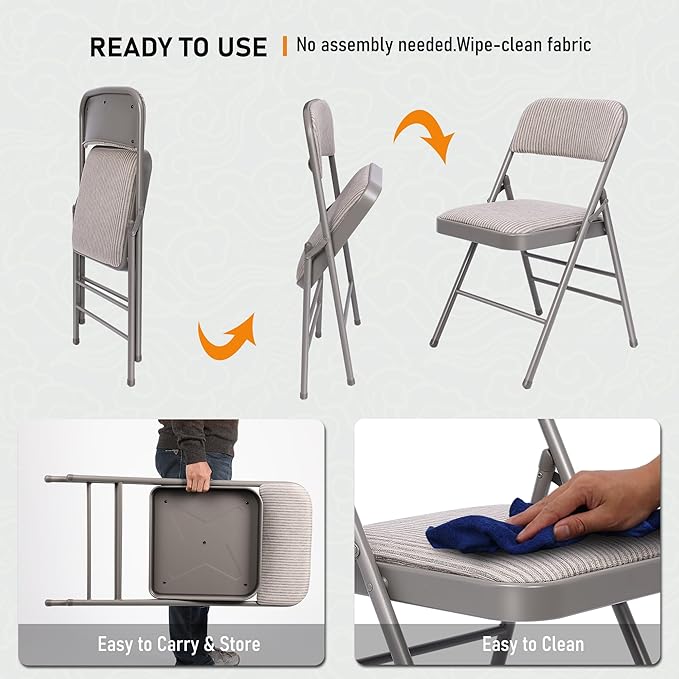 READY TO USE | No assembly needed.Wipe-clean fabric

Easy to Carry & Store

Easy to Clean