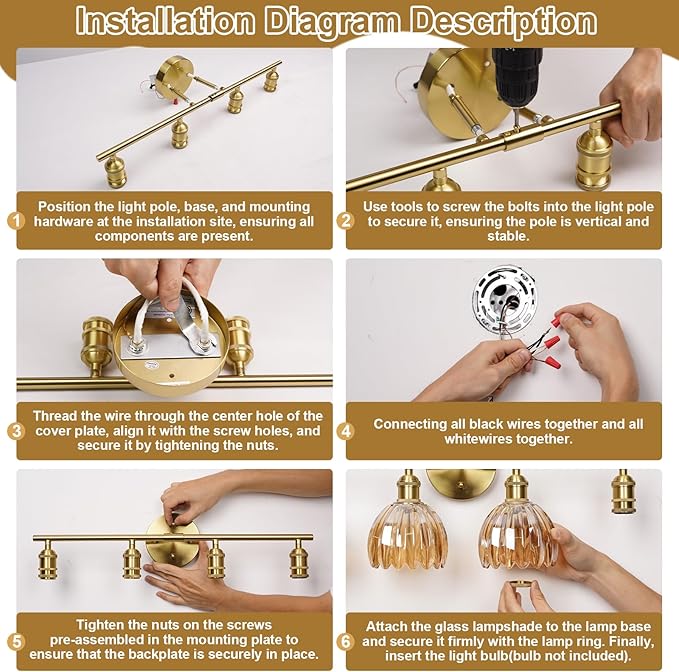 Installation Diagram Description

1 Position the light pole, base, and mounting hardware at the installation site, ensuring all components are present.

2 Use tools to screw the bolts into the light pole to secure it, ensuring the pole is vertical and stable.

3 Thread the wire through the center hole of the cover plate, align it with the screw holes, and secure it by tightening the nuts.

4 Connecting all black wires together and all whitewires together.

5 Tighten the nuts on the screws pre-assembled in the mounting plate to ensure that the backplate is securely in place.

6 Attach the glass lampshade to the lamp base and secure it firmly with the lamp ring. Finally, insert the light bulb(bulb not included).