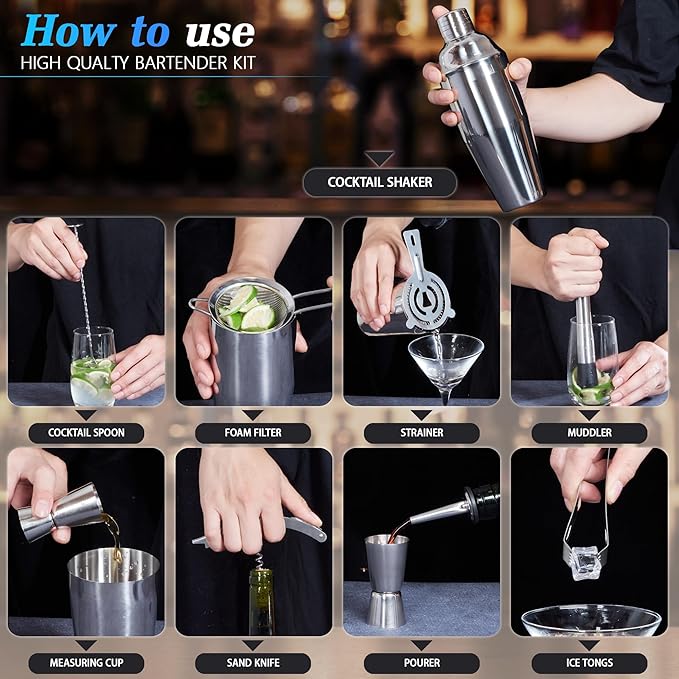 How to use
HIGH QUALTY BARTENDER KIT

COCKTAIL SHAKER

COCKTAIL SPOON

FOAM FILTER

STRAINER

MUDDLER

MEASURING CUP

SAND KNIFE

POURER

ICE TONGS