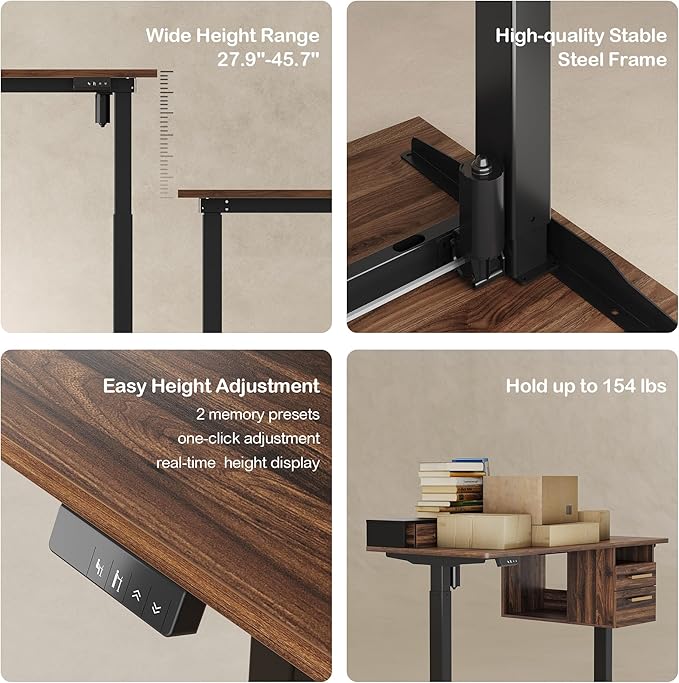 Wide Height Range
27.9"-45.7"

High-quality Stable
Steel Frame

Easy Height Adjustment
2 memory presets
one-click adjustment
real-time height display

Hold up to 154 lbs