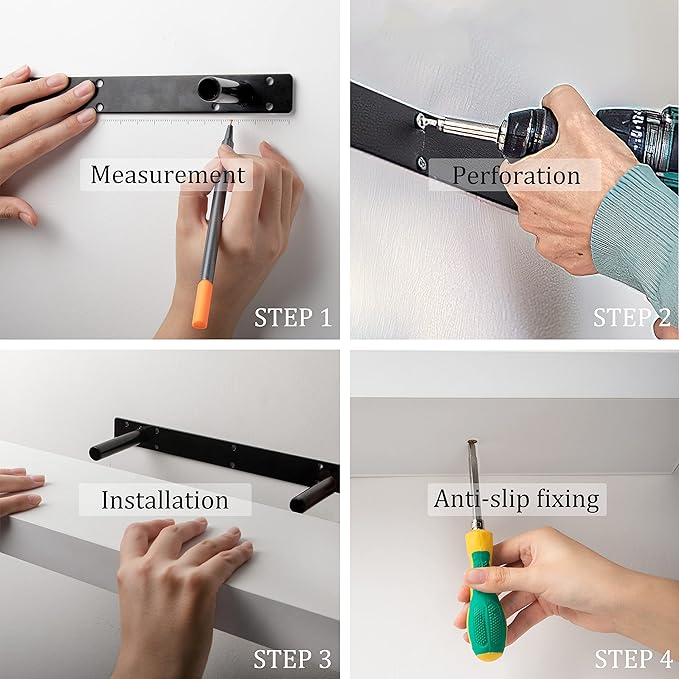 Measurement

STEP 1

Perforation

STEP 2

Installation

STEP 3

Anti-slip fixing

STEP 4