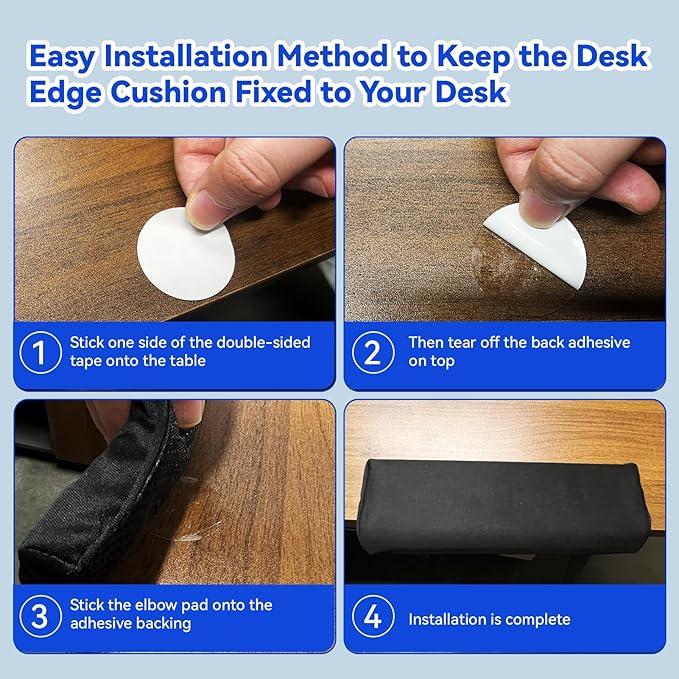 Easy Installation Method to Keep the Desk Edge Cushion Fixed to Your Desk

1 Stick one side of the double-sided tape onto the table

2 Then tear off the back adhesive on top

3 Stick the elbow pad onto the adhesive backing

4 Installation is complete