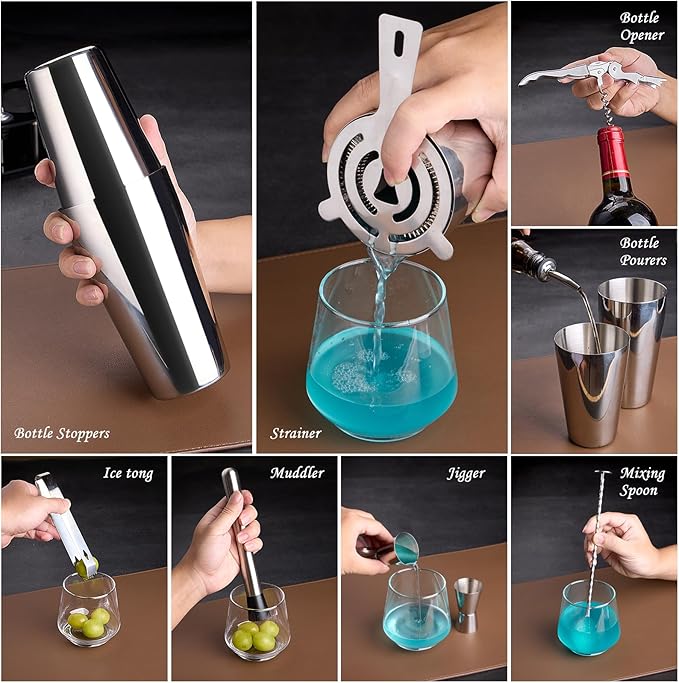 Bottle Stoppers

Strainer

Bottle Opener

Bottle Pourers

Ice tong

Muddler

Jigger

Mixing Spoon