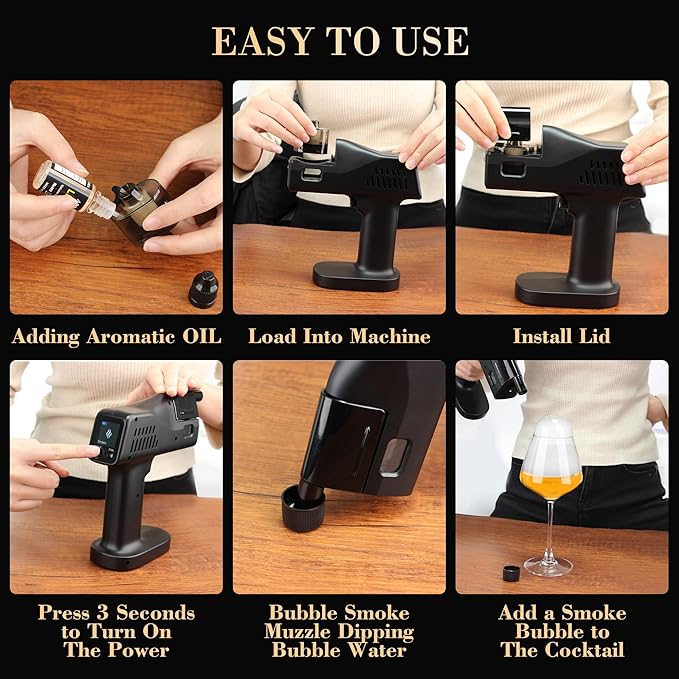 EASY TO USE

Adding Aromatic OIL

Load Into Machine

Install Lid

Press 3 Seconds to Turn On The Power

Bubble Smoke Muzzle Dipping Bubble Water

Add a Smoke Bubble to The Cocktail