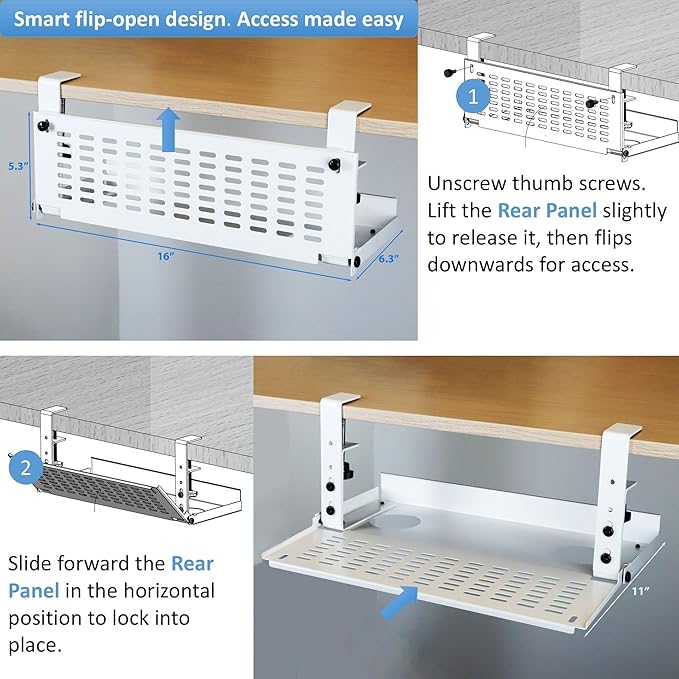 Smart flip-open design. Access made easy

5.3"

16"

6.3"

1

Unscrew thumb screws. Lift the Rear Panel slightly to release it, then flips downwards for access.

2

Slide forward the Rear Panel in the horizontal position to lock into place.

11"