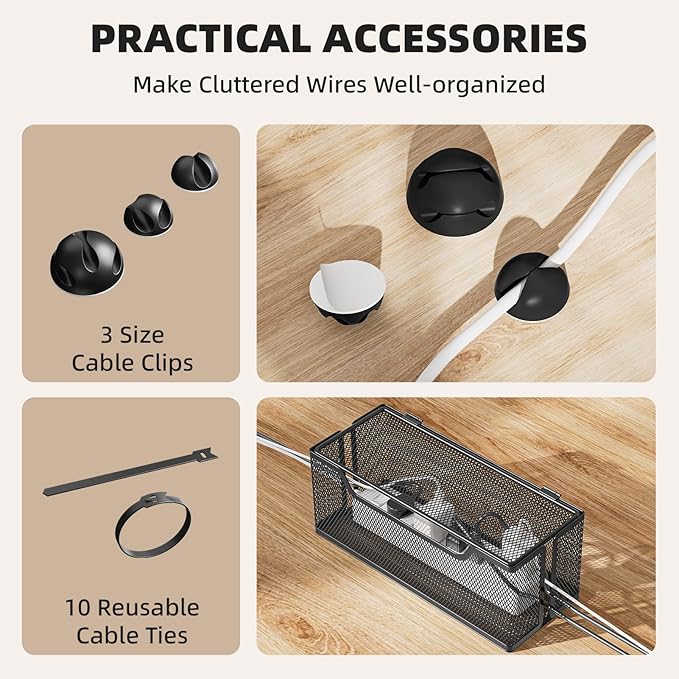 PRACTICAL ACCESSORIES

Make Cluttered Wires Well-organized

3 Size
Cable Clips

10 Reusable
Cable Ties