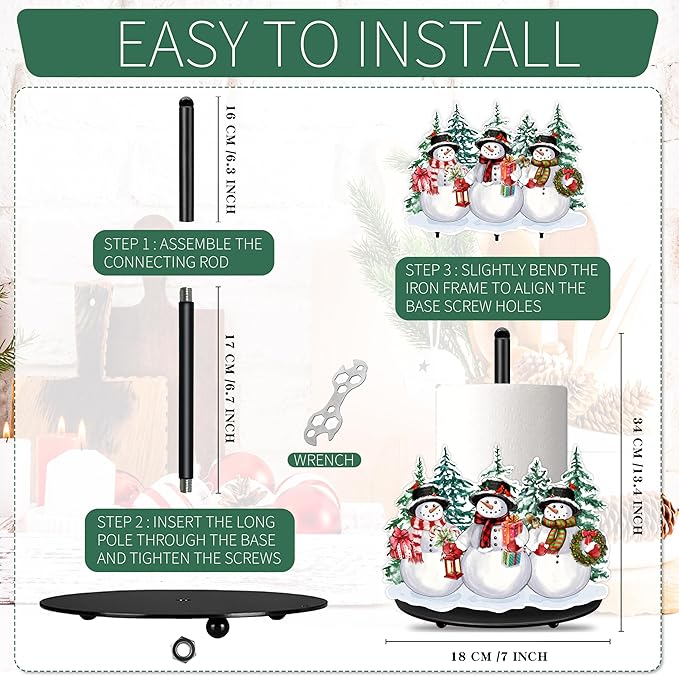 EASY TO INSTALL

16 CM /6.3 INCH

STEP 1 : ASSEMBLE THE CONNECTING ROD

17 CM /6.7 INCH

WRENCH

STEP 2 : INSERT THE LONG POLE THROUGH THE BASE AND TIGHTEN THE SCREWS

STEP 3 : SLIGHTLY BEND THE IRON FRAME TO ALIGN THE BASE SCREW HOLES

34 CM /13.4 INCH

18 CM /7 INCH