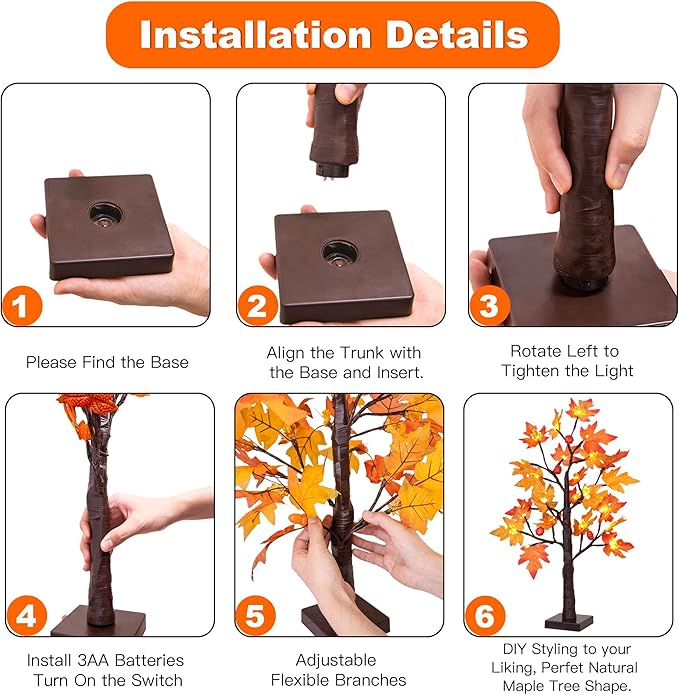 Installation Details

1

Please Find the Base

2

Align the Trunk with the Base and Insert.

3

Rotate Left to Tighten the Light

4

Install 3AA Batteries Turn On the Switch

5

Adjustable Flexible Branches

6

DIY Styling to your Liking, Perfet Natural Maple Tree Shape.